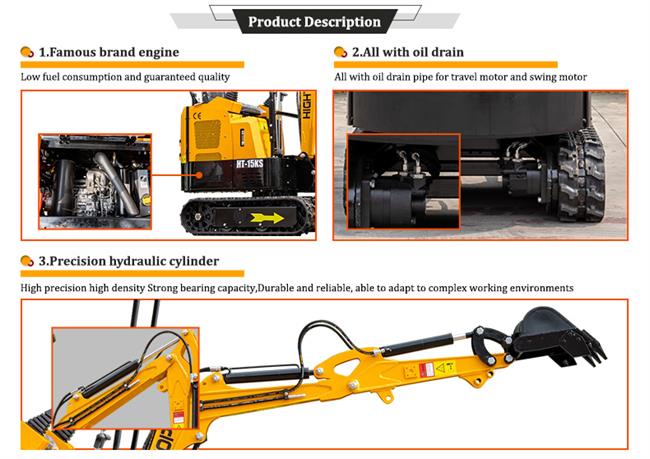 Product Description

1.Famous brand engine

Low fuel consumption and guaranteed quality

CE

HIGH

HT-15KS

2.All with oil drain

All with oil drain pipe for travel motor and swing motor

3.Precision hydraulic cylinder

High precision high density Strong bearing capacity,Durable and reliable, able to adapt to complex working environments