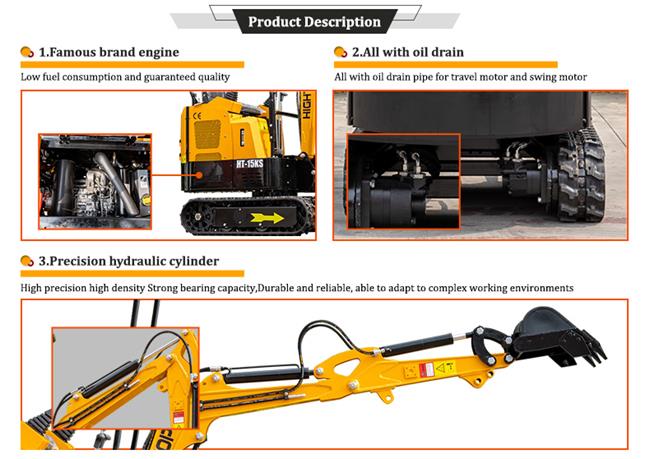 Product Description

1.Famous brand engine

Low fuel consumption and guaranteed quality

CE

HIGH

HT-15KS

2.All with oil drain

All with oil drain pipe for travel motor and swing motor

3.Precision hydraulic cylinder

High precision high density Strong bearing capacity,Durable and reliable, able to adapt to complex working environments