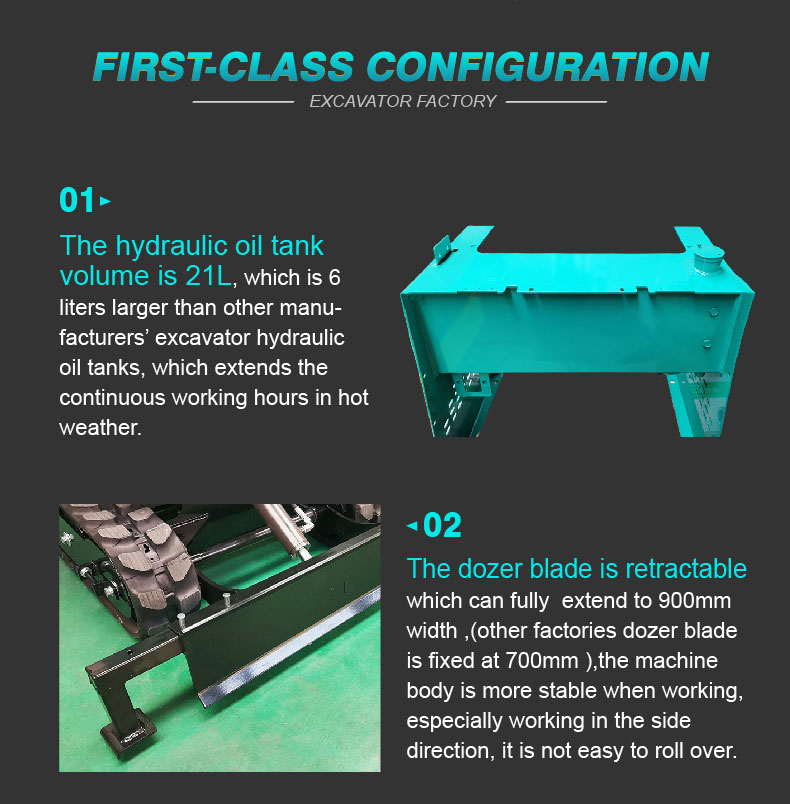 FIRST-CLASS CONFIGURATION

EXCAVATOR FACTORY

01

The hydraulic oil tank volume is 21L, which is 6 liters larger than other manufacturers' excavator hydraulic oil tanks, which extends the continuous working hours in hot weather.

02

The dozer blade is retractable which can fully  extend to 900mm width ,(other factories dozer blade is fixed at 700mm ),the machine body is more stable when working, especially working in the side direction, it is not easy to roll over.