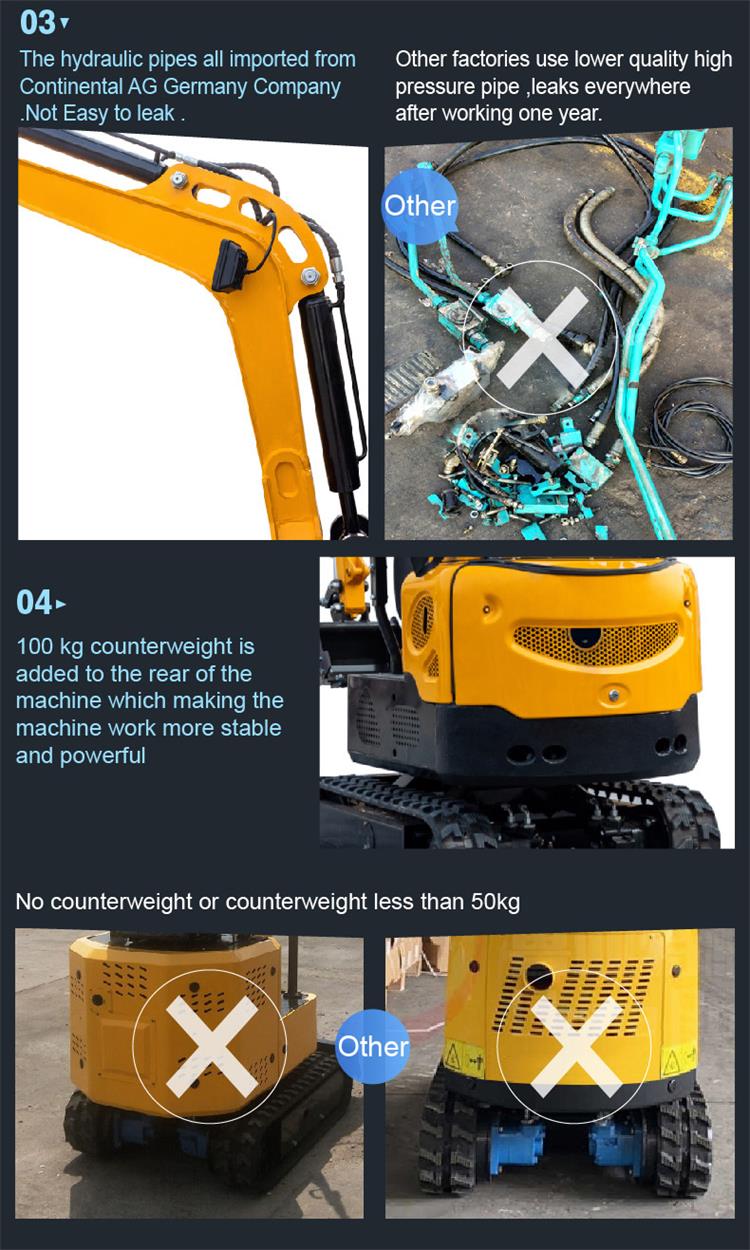 03

The hydraulic pipes all imported from Continental AG Germany Company .Not Easy to leak .

Other factories use lower quality high pressure pipe ,leaks everywhere after working one year.

Other

04

100 kg counterweight is added to the rear of the machine which making the machine work more stable and powerful

No counterweight or counterweight less than 50kg

Other