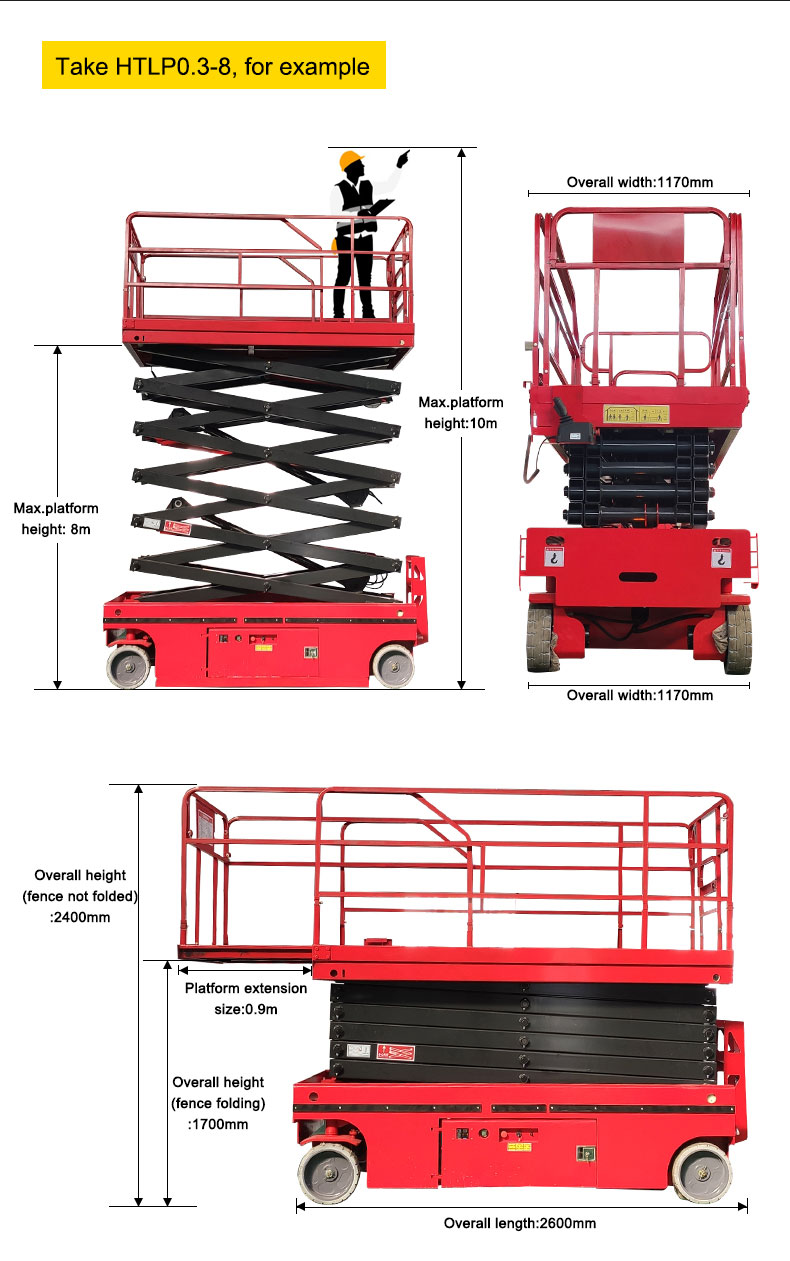 Take HTLP0.3-8, for example

Max.platform height: 8m

Max.platform height:10m

Overall width:1170mm

Overall width:1170mm

Overall height (fence not folded) :2400mm

Platform extension size:0.9m

Overall height (fence folding) :1700mm

Overall length:2600mm