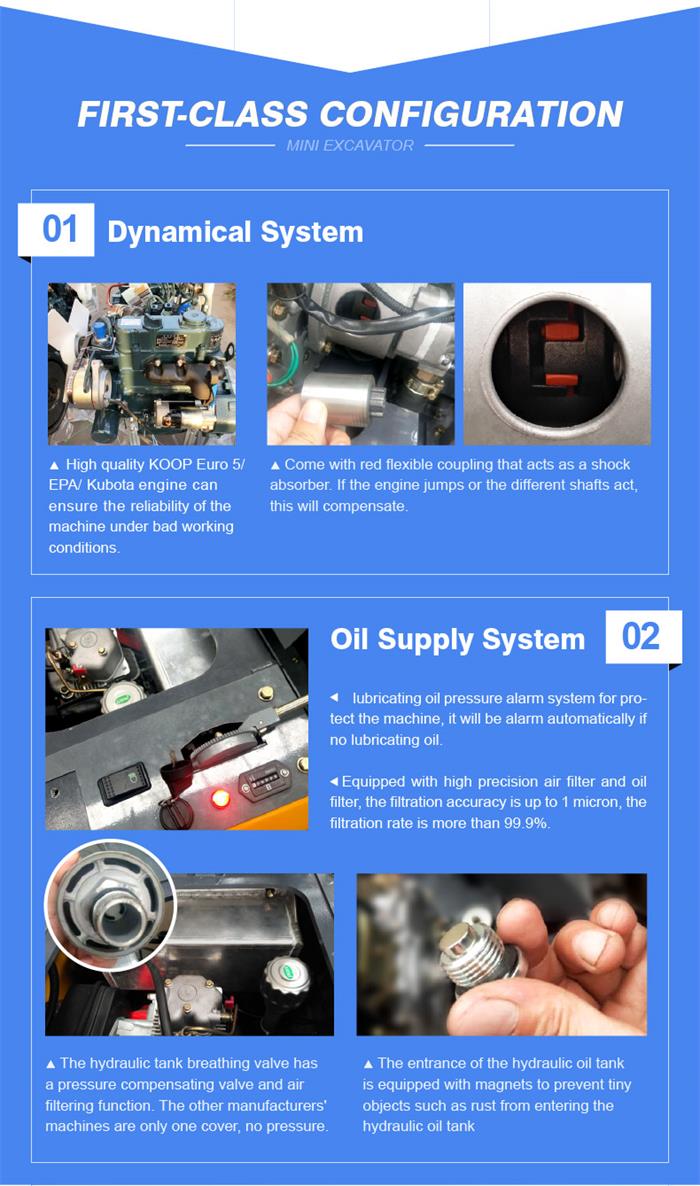 FIRST-CLASS CONFIGURATION

MINI EXCAVATOR

01 Dynamical System

▲ High quality KOOP Euro 5/ EPA/ Kubota engine can ensure the reliability of the machine under bad working conditions.

▲ Come with red flexible coupling that acts as a shock absorber. If the engine jumps or the different shafts act, this will compensate.

Oil Supply System 02

◄ lubricating oil pressure alarm system for protect the machine, it will be alarm automatically if no lubricating oil.

◄ Equipped with high precision air filter and oil filter, the filtration accuracy is up to 1 micron, the filtration rate is more than 99.9%.

▲ The hydraulic tank breathing valve has a pressure compensating valve and air filtering function. The other manufacturers' machines are only one cover, no pressure.

▲ The entrance of the hydraulic oil tank is equipped with magnets to prevent tiny objects such as rust from entering the hydraulic oil tank