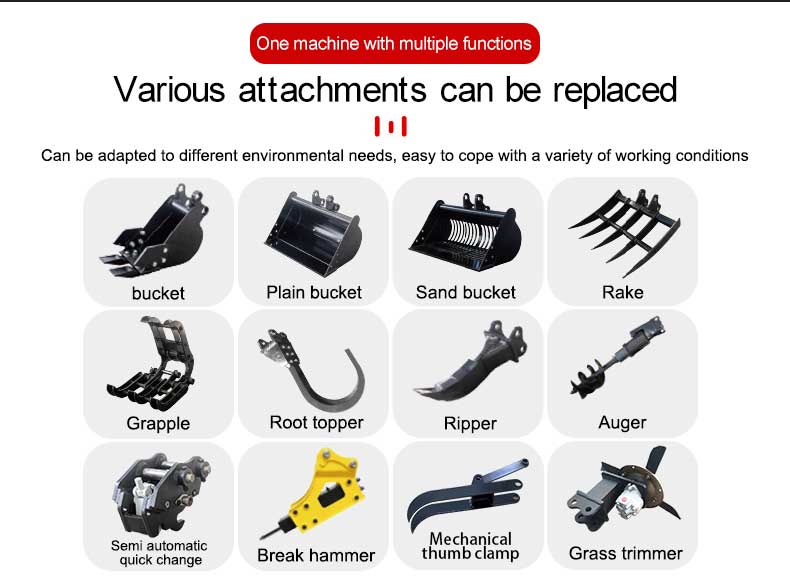 One machine with multiple functions

Various attachments can be replaced

Can be adapted to different environmental needs, easy to cope with a variety of working conditions

bucket

Plain bucket

Sand bucket

Rake

Grapple

Root topper

Ripper

Auger

Semi automatic quick change

Break hammer

Mechanical thumb clamp

Grass trimmer