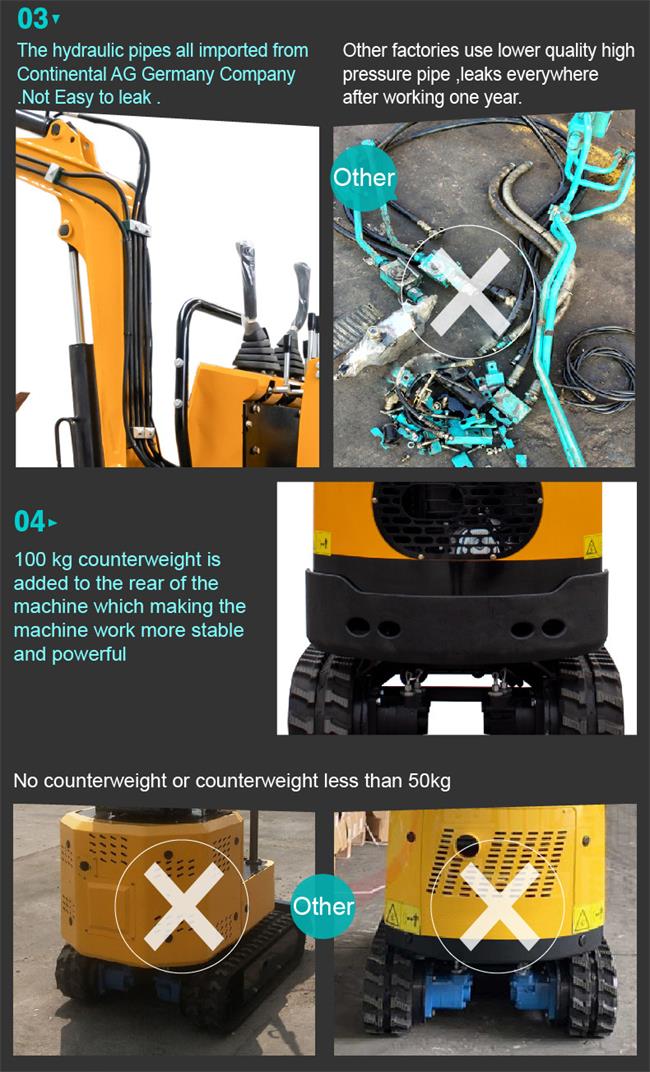 03

The hydraulic pipes all imported from Continental AG Germany Company .Not Easy to leak .

Other factories use lower quality high pressure pipe ,leaks everywhere after working one year.

Other

04

100 kg counterweight is added to the rear of the machine which making the machine work more stable and powerful

No counterweight or counterweight less than 50kg

Other