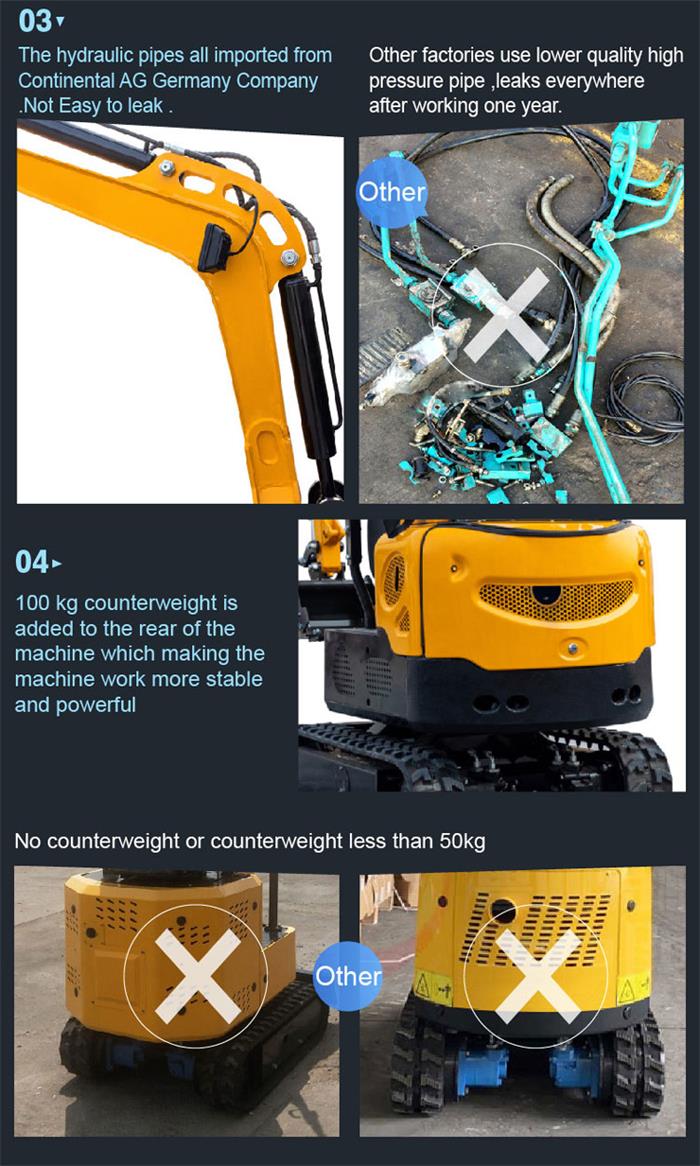 03

The hydraulic pipes all imported from Continental AG Germany Company .Not Easy to leak .

Other factories use lower quality high pressure pipe ,leaks everywhere after working one year.

Other

04

100 kg counterweight is added to the rear of the machine which making the machine work more stable and powerful

No counterweight or counterweight less than 50kg

Other